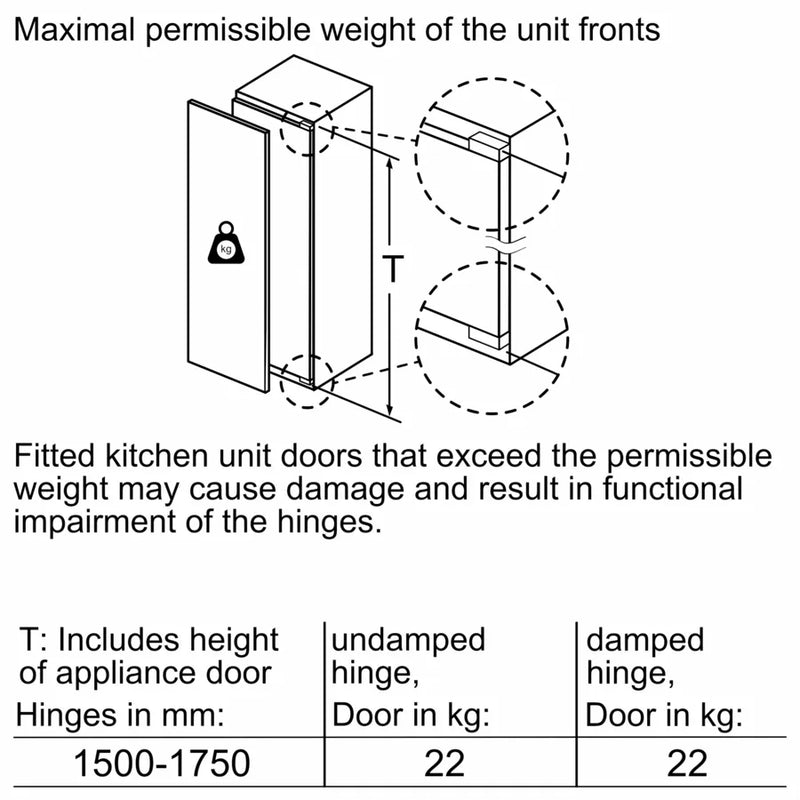 Maximal permissible weight of the unit fronts

kg

T

Fitted kitchen unit doors that exceed the permissible weight may cause damage and result in functional impairment of the hinges.

| T: Includes height of appliance door Hinges in mm: | undamped hinge, Door in kg: | damped hinge, Door in kg: |
|---|---|---|
| 1500-1750 | 22 | 22 |